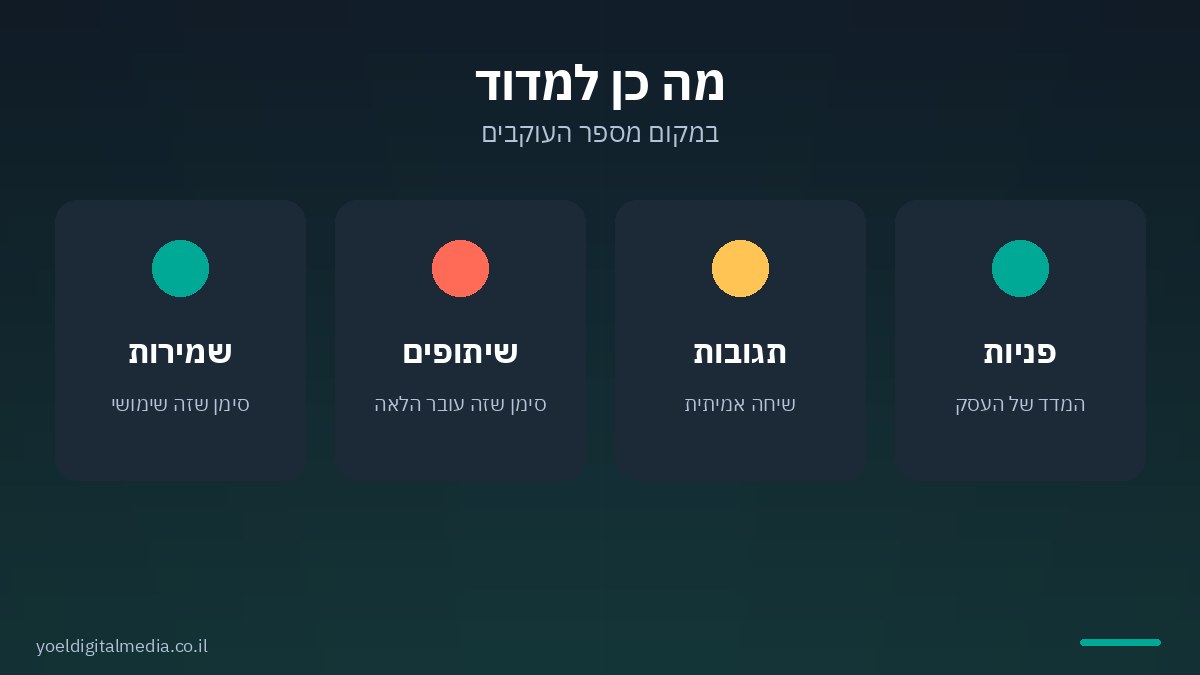 מה כן למדוד
במקום מספר העוקבים

פניות
המדד של העסק

תגובות
שיחה אמיתית

שיתופים
סימן שזה עובר הלאה

שמירות
סימן שזה שימושי

yoeldigitalmedia.co.il